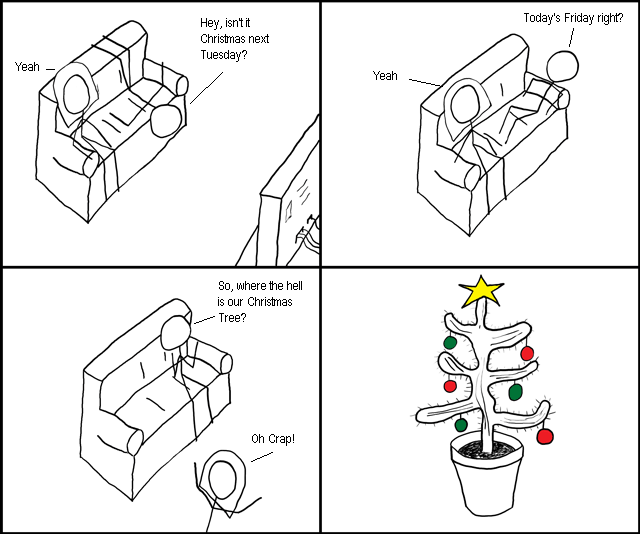 Hey, isn't it Christmas next Tuesday?

Yeah

Today's Friday right?

Yeah

So, where the hell is our Christmas Tree?

Oh Crap!